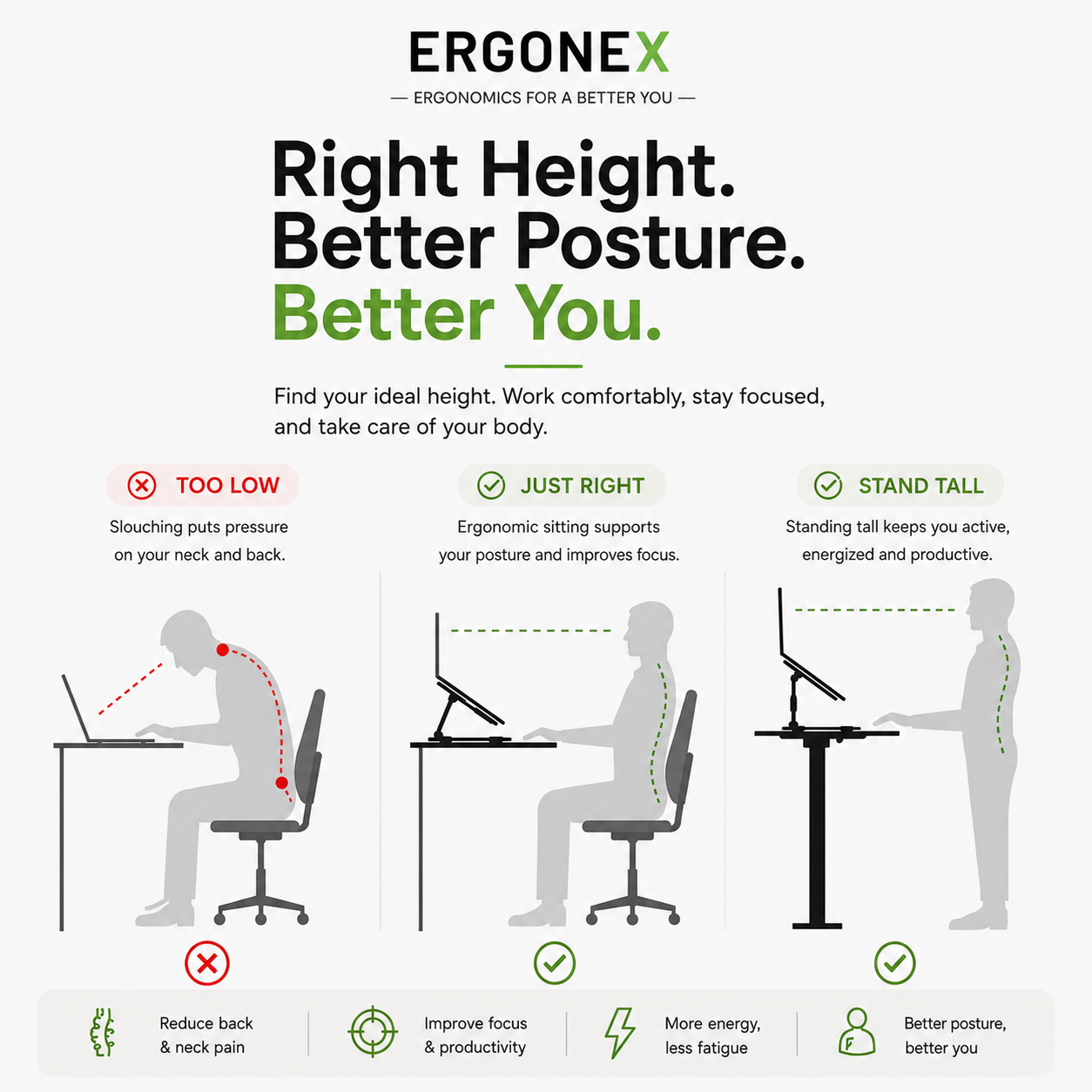 ERGONEX
— ERGONOMICS FOR A BETTER YOU —

Right Height.
Better Posture.
Better You.

Find your ideal height. Work comfortably, stay focused, and take care of your body.

TOO LOW
Slouching puts pressure on your neck and back.

JUST RIGHT
Ergonomic sitting supports your posture and improves focus.

STAND TALL
Standing tall keeps you active, energized and productive.

Reduce back & neck pain

Improve focus & productivity

More energy, less fatigue

Better posture, better you